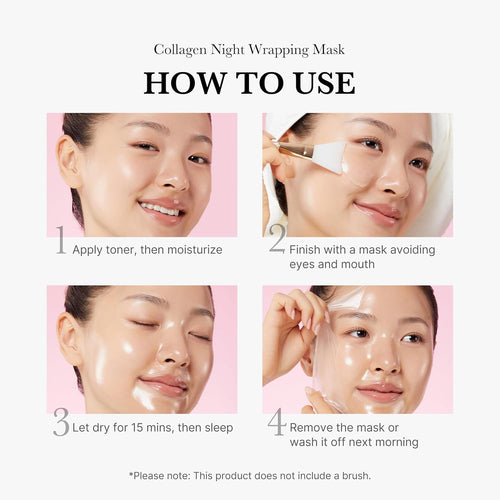 Collagen Night Wrapping Mask

HOW TO USE

1 Apply toner, then moisturize

2 Finish with a mask avoiding eyes and mouth

3 Let dry for 15 mins, then sleep

4 Remove the mask or wash it off next morning

*Please note: This product does not include a brush.